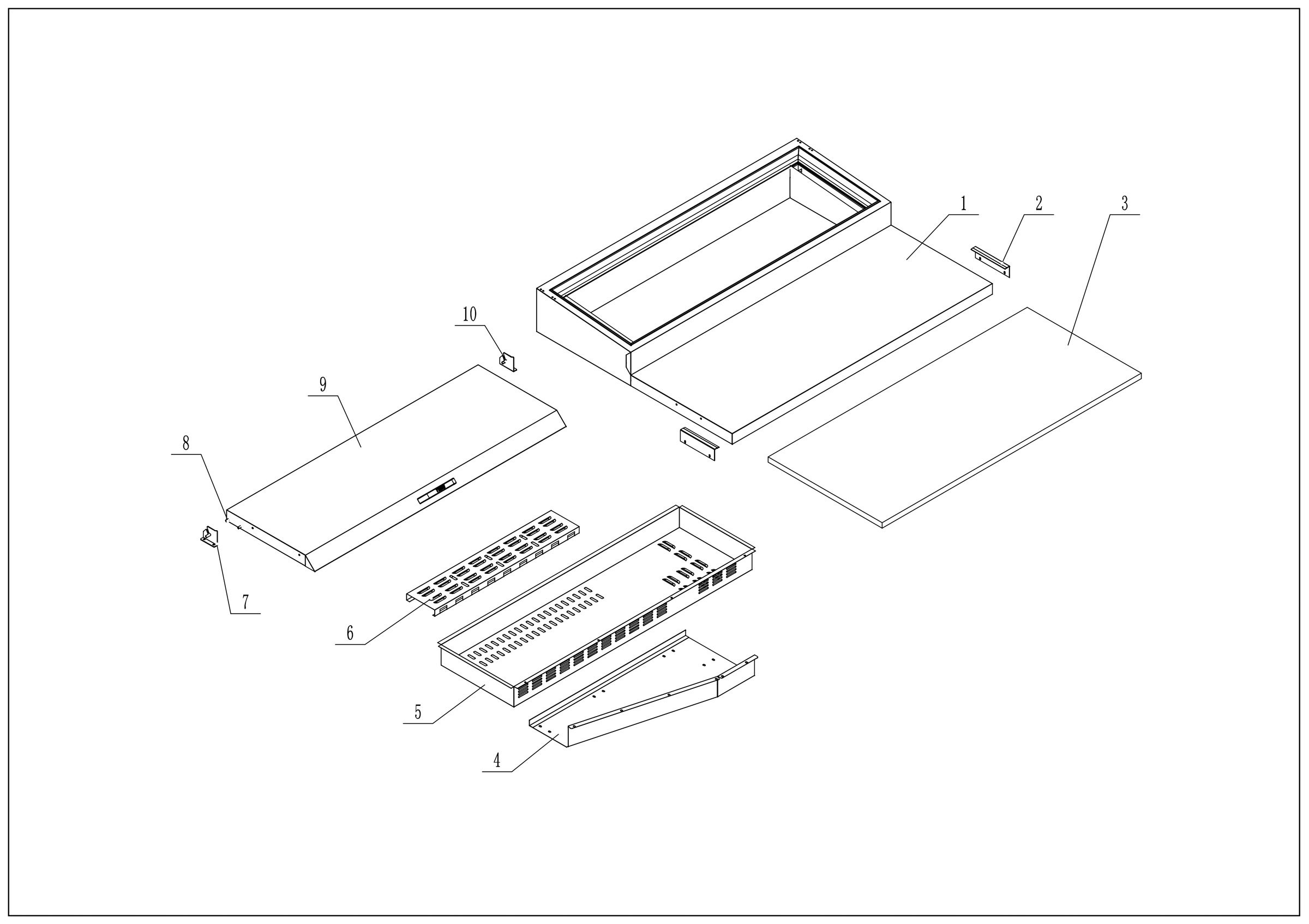 1
2
3
10
9
8
7
6
5
4